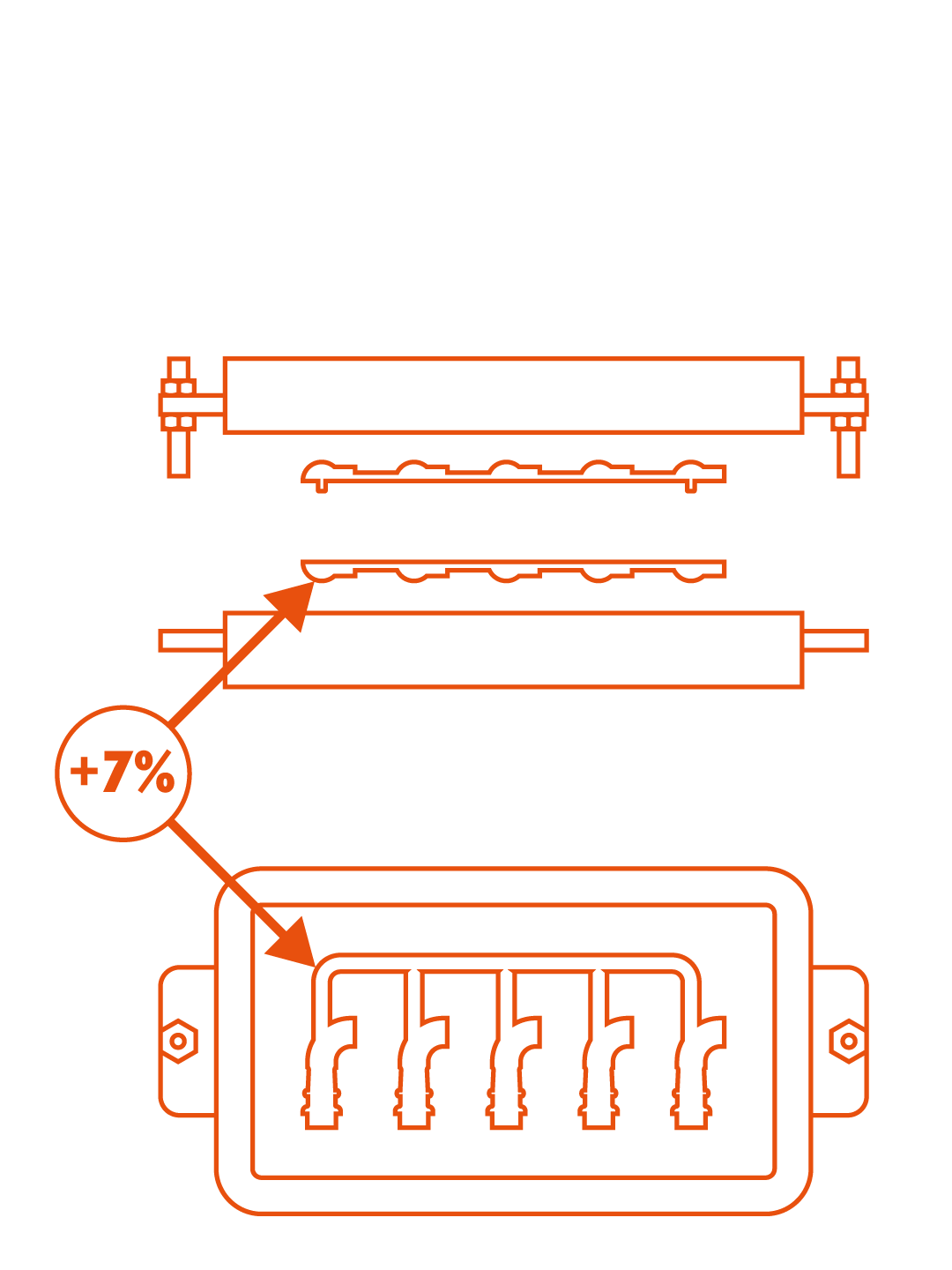 +7%