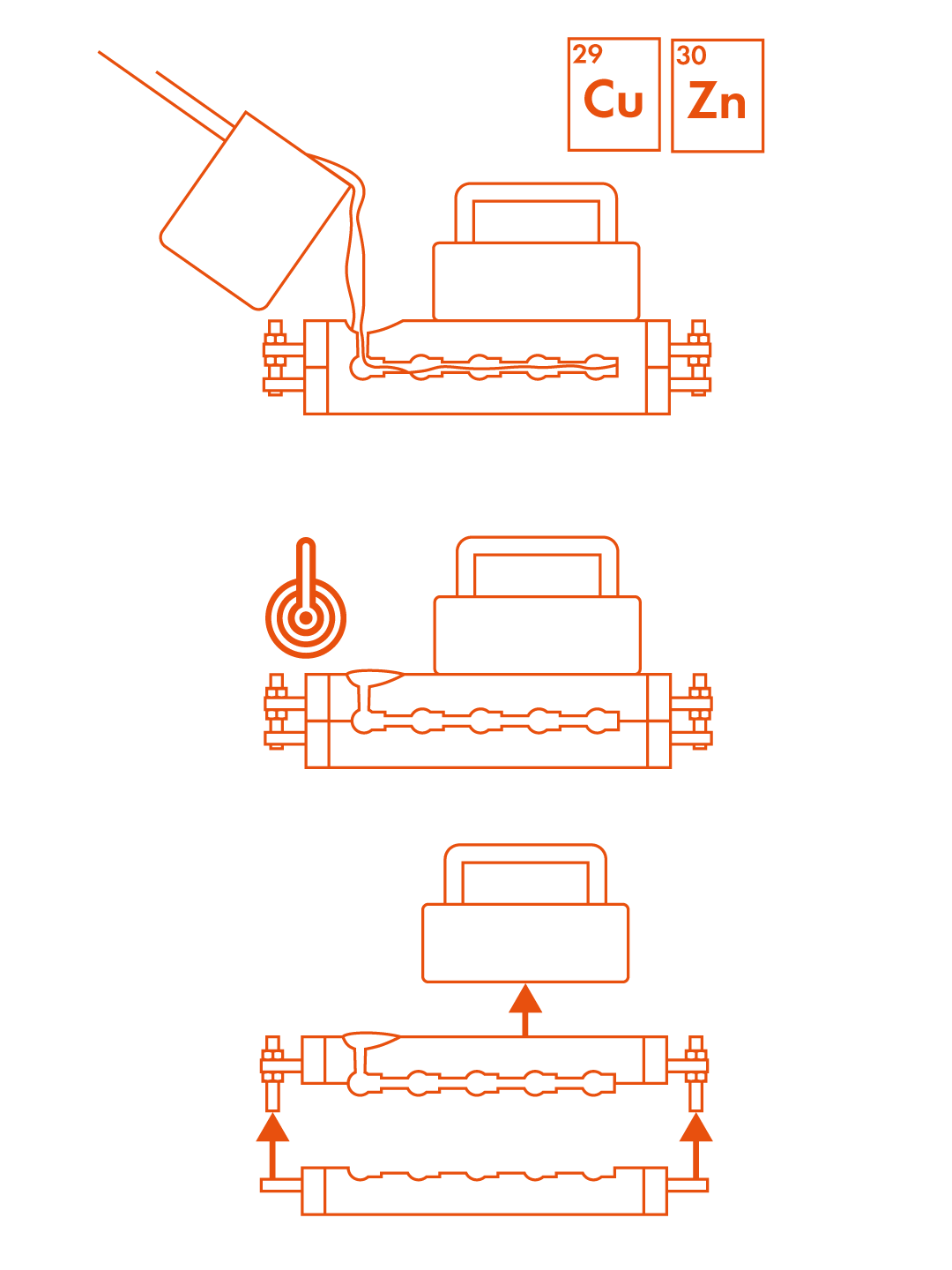 29
Cu
30
Zn